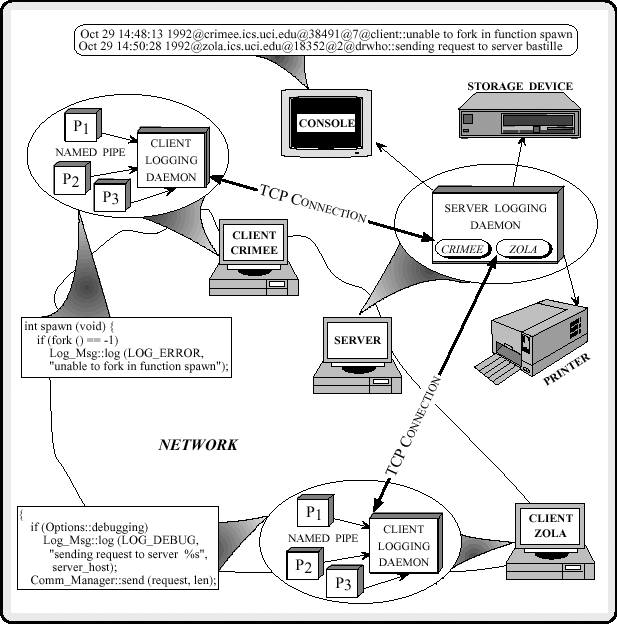 Oct 29 14:48:13 1992@crimee.ics.uci.edu@38491@7@client::unable to fork in function spawn
Oct 29 14:50:28 1992@zola.ics.uci.edu@18352@2@drwho::sending request to server bastille

CONSOLE

STORAGE DEVICE

$P_1$
NAMED PIPE
$P_2$
$P_3$
CLIENT LOGGING DAEMON

TCP CONNECTION

SERVER LOGGING DAEMON
CRIMEE
ZOLA

CLIENT CRIMEE

int spawn (void) {
if (fork () == -1)
Log_Msg::log (LOG_ERROR,
"unable to fork in function spawn");

SERVER

PRINTER

TCP CONNECTION

NETWORK

{
if (Options::debugging)
Log_Msg::log (LOG_DEBUG,
"sending request to server %s",
server_host);
Comm_Manager::send (request, len);

$P_1$
NAMED PIPE
$P_2$
$P_3$
CLIENT LOGGING DAEMON

CLIENT ZOLA