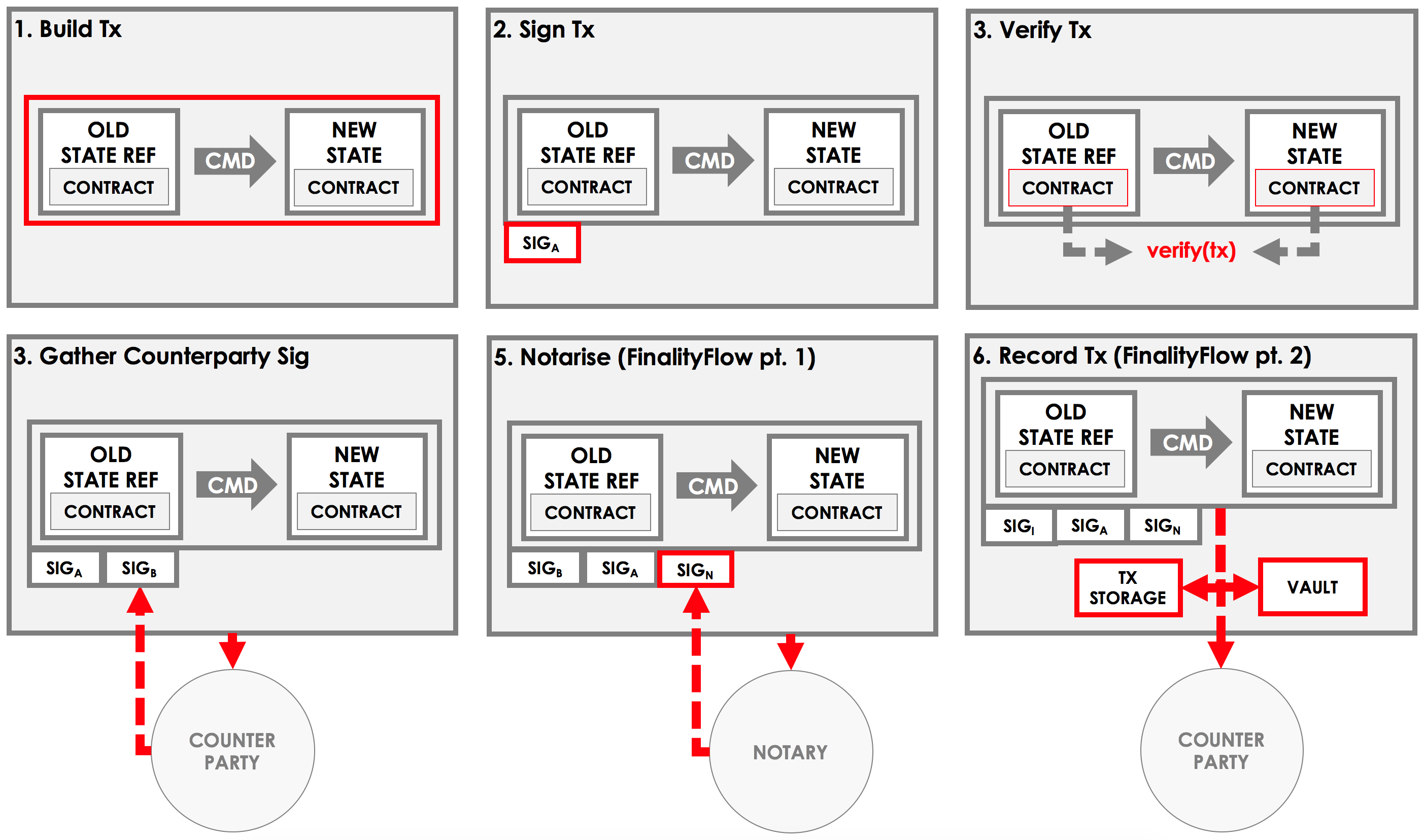 1. Build Tx

OLD STATE REF
CONTRACT
CMD
NEW STATE
CONTRACT

2. Sign Tx

OLD STATE REF
CONTRACT
CMD
NEW STATE
CONTRACT
$SIG_A$

3. Verify Tx

OLD STATE REF
CONTRACT
CMD
NEW STATE
CONTRACT
verify(tx)

3. Gather Counterparty Sig

OLD STATE REF
CONTRACT
CMD
NEW STATE
CONTRACT
$SIG_A$ $SIG_B$

COUNTER PARTY

5. Notarise (FinalityFlow pt. 1)

OLD STATE REF
CONTRACT
CMD
NEW STATE
CONTRACT
$SIG_B$ $SIG_A$ $SIG_N$

NOTARY

6. Record Tx (FinalityFlow pt. 2)

OLD STATE REF
CONTRACT
CMD
NEW STATE
CONTRACT
$SIG_I$ $SIG_A$ $SIG_N$
TX STORAGE
VAULT

COUNTER PARTY