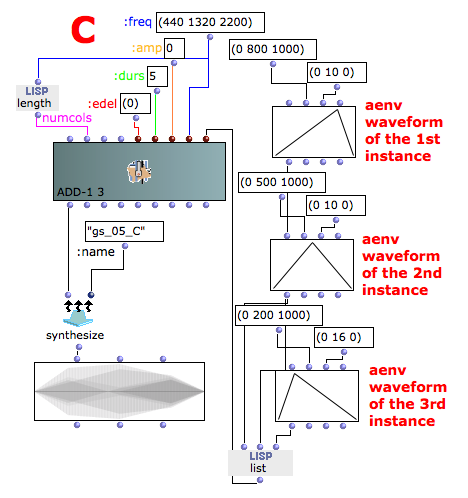 C

:freq (440 1320 2200)

:amp 0

:durs 5

:edel (0)

LISP
length

numcols

ADD-1 3

"gs_05_C"

:name

synthesize

(0 800 1000)

(0 10 0)

aenv waveform of the 1st instance

(0 500 1000)

(0 10 0)

aenv waveform of the 2nd instance

(0 200 1000)

(0 16 0)

aenv waveform of the 3rd instance

LISP
list