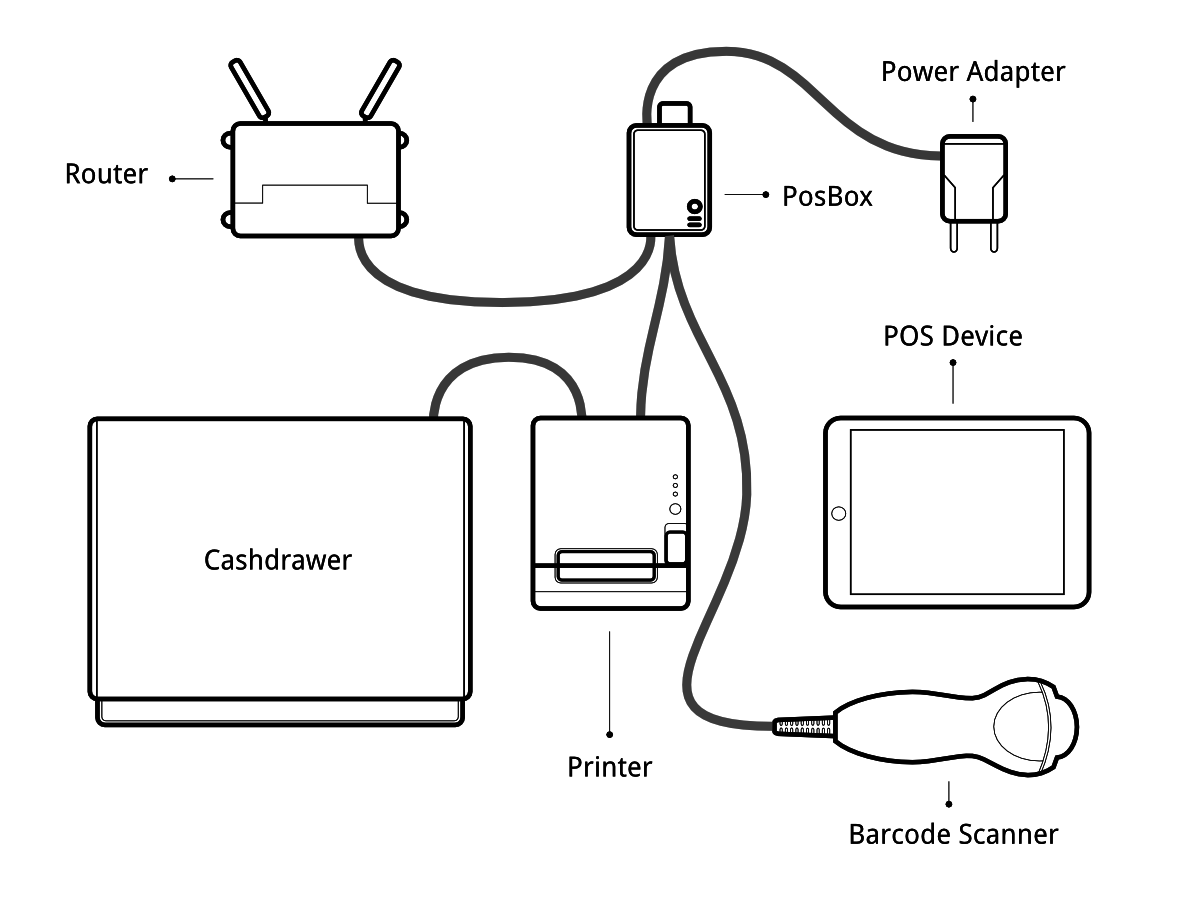 Power Adapter

Router

PosBox

POS Device

Cashdrawer

Printer

Barcode Scanner