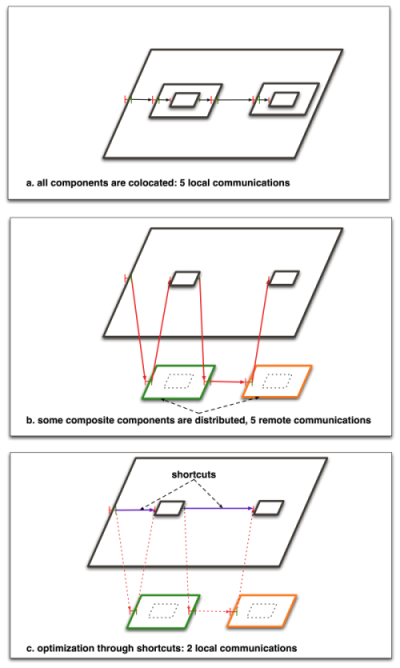 a. all components are colocated: 5 local communications

b. some composite components are distributed, 5 remote communications

shortcuts

c. optimization through shortcuts: 2 local communications